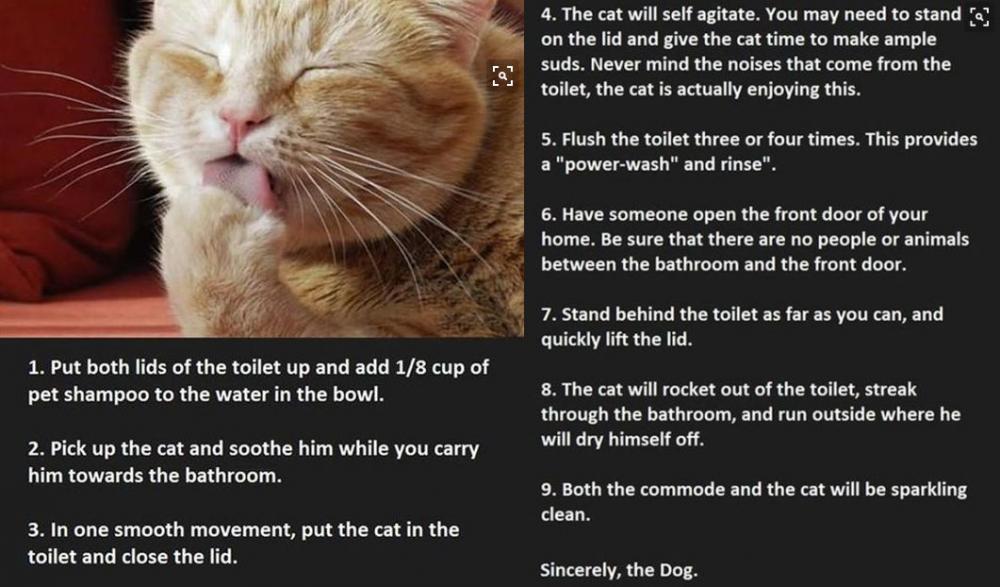 1. Put both lids of the toilet up and add 1/8 cup of pet shampoo to the water in the bowl.

2. Pick up the cat and soothe him while you carry him towards the bathroom.

3. In one smooth movement, put the cat in the toilet and close the lid.

4. The cat will self agitate. You may need to stand on the lid and give the cat time to make ample suds. Never mind the noises that come from the toilet, the cat is actually enjoying this.

5. Flush the toilet three or four times. This provides a "power-wash" and rinse".

6. Have someone open the front door of your home. Be sure that there are no people or animals between the bathroom and the front door.

7. Stand behind the toilet as far as you can, and quickly lift the lid.

8. The cat will rocket out of the toilet, streak through the bathroom, and run outside where he will dry himself off.

9. Both the commode and the cat will be sparkling clean.

Sincerely, the Dog.