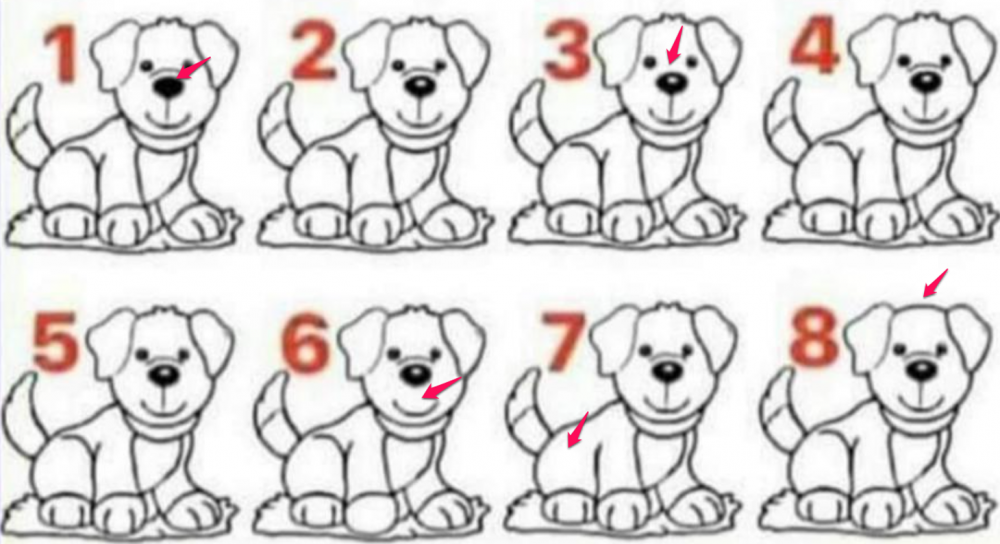 1
2
3
4
5
6
7
8