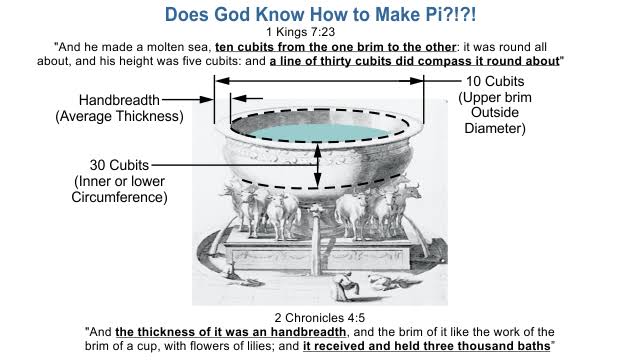 Does God Know How to Make Pi?!?!

1 Kings 7:23

"And he made a molten sea, ten cubits from the one brim to the other: it was round all about, and his height was five cubits: and a line of thirty cubits did compass it round about"

Handbreadth (Average Thickness)

10 Cubits (Upper brim Outside Diameter)

30 Cubits (Inner or lower Circumference)

2 Chronicles 4:5

"And the thickness of it was an handbreadth, and the brim of it like the work of the brim of a cup, with flowers of lilies; and it received and held three thousand baths"