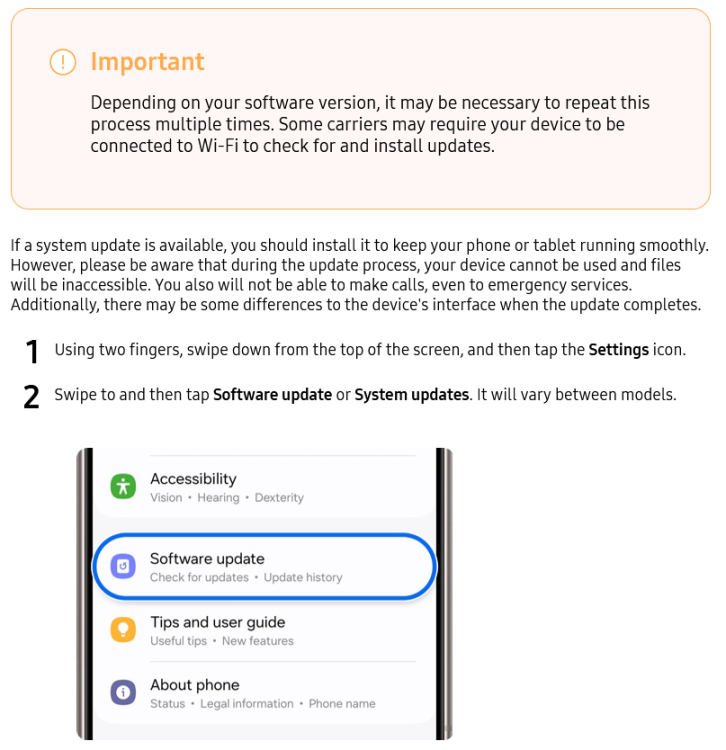 Important

Depending on your software version, it may be necessary to repeat this process multiple times. Some carriers may require your device to be connected to Wi-Fi to check for and install updates.

If a system update is available, you should install it to keep your phone or tablet running smoothly. However, please be aware that during the update process, your device cannot be used and files will be inaccessible. You also will not be able to make calls, even to emergency services. Additionally, there may be some differences to the device's interface when the update completes.

1 Using two fingers, swipe down from the top of the screen, and then tap the Settings icon.

2 Swipe to and then tap Software update or System updates. It will vary between models.

Accessibility
Vision • Hearing • Dexterity

Software update
Check for updates • Update history

Tips and user guide
Useful tips • New features

About phone
Status • Legal information • Phone name